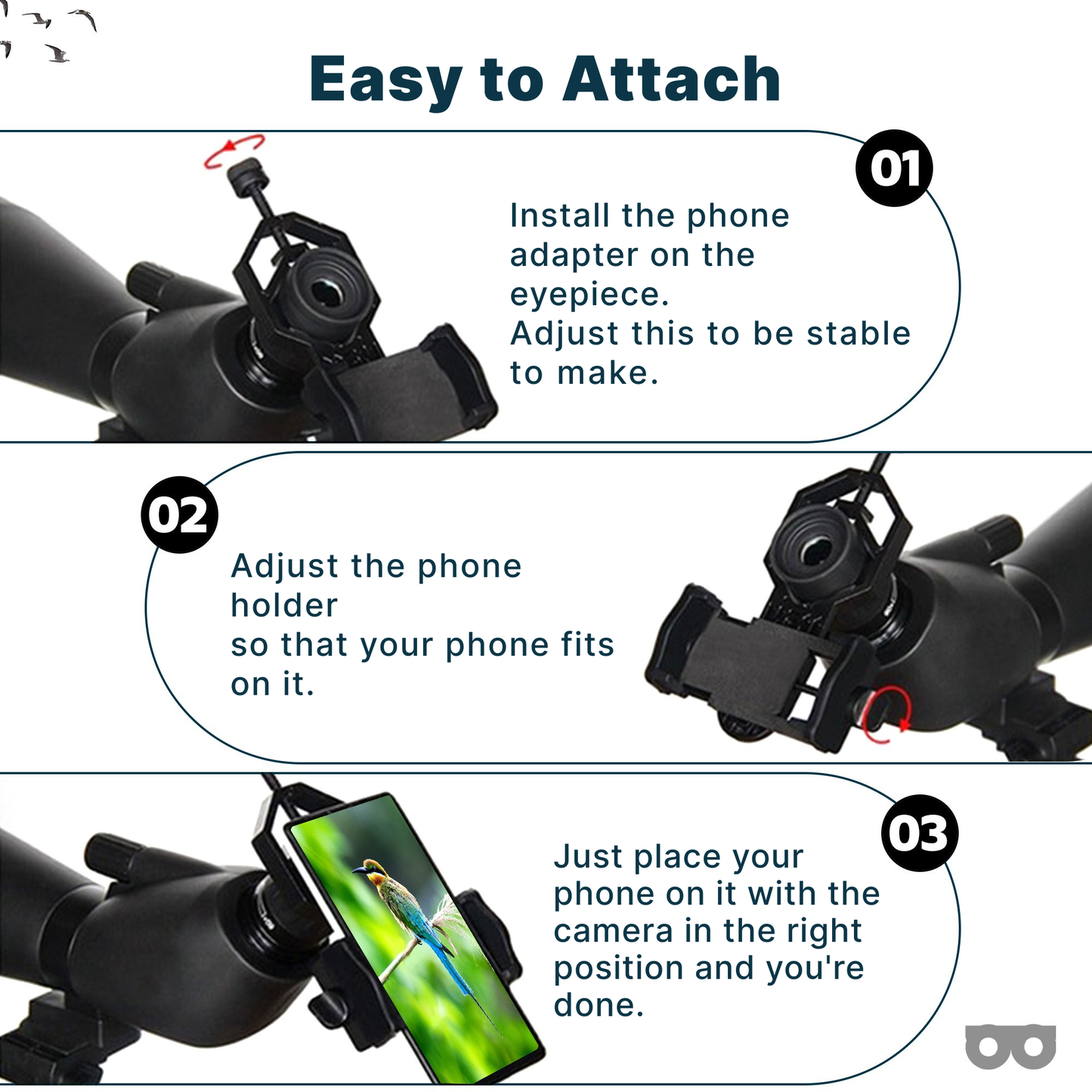 Easy to Attach

01

Install the phone adapter on the eyepiece.
Adjust this to be stable to make.

02

Adjust the phone holder
so that your phone fits on it.

03

Just place your phone on it with the camera in the right position and you're done.