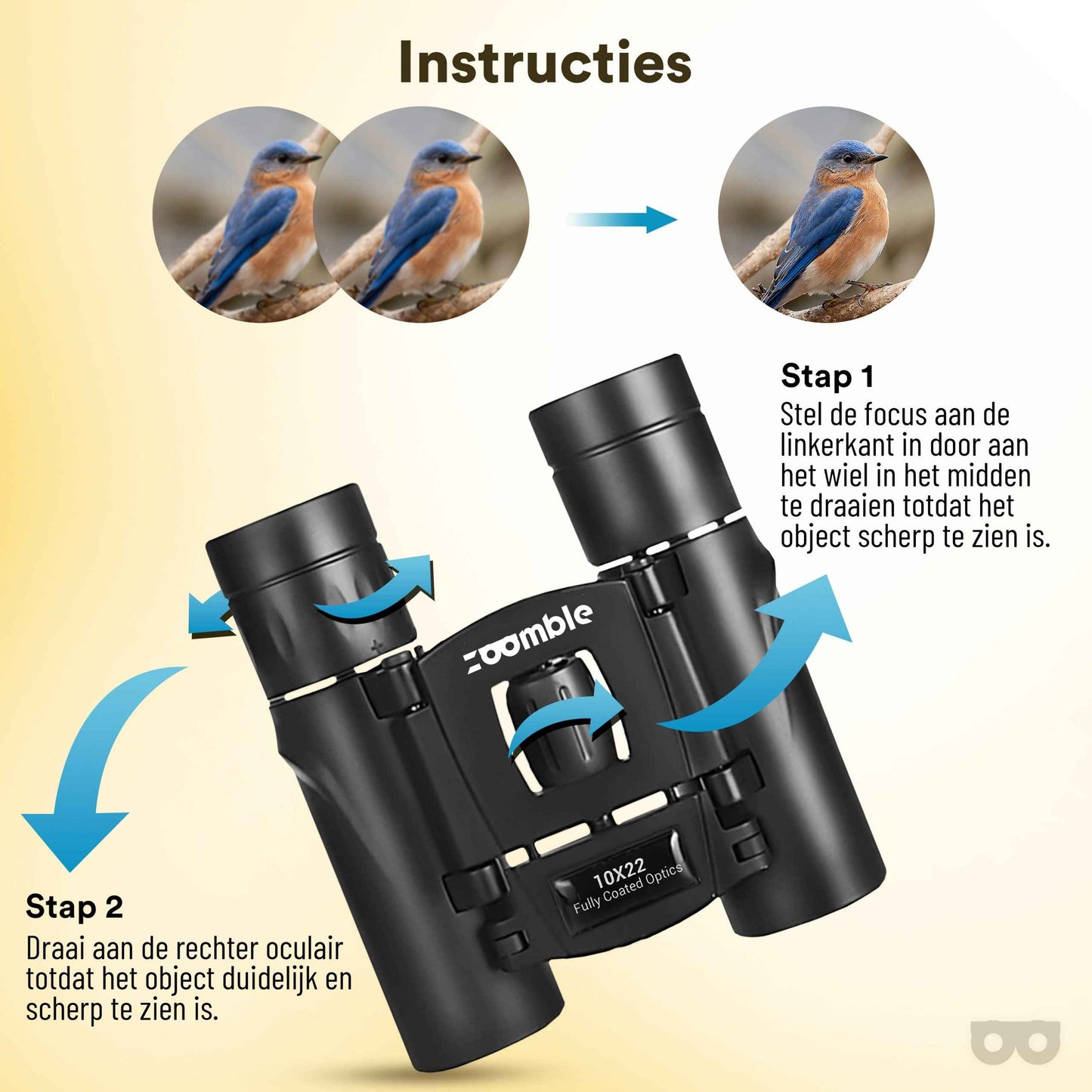 Instructies

Stap 1
Stel de focus aan de linkerkant in door aan het wiel in het midden te draaien totdat het object scherp te zien is.

Zoomble

10X22
Fully Coated Optics

Stap 2
Draai aan de rechter oculair totdat het object duidelijk en scherp te zien is.